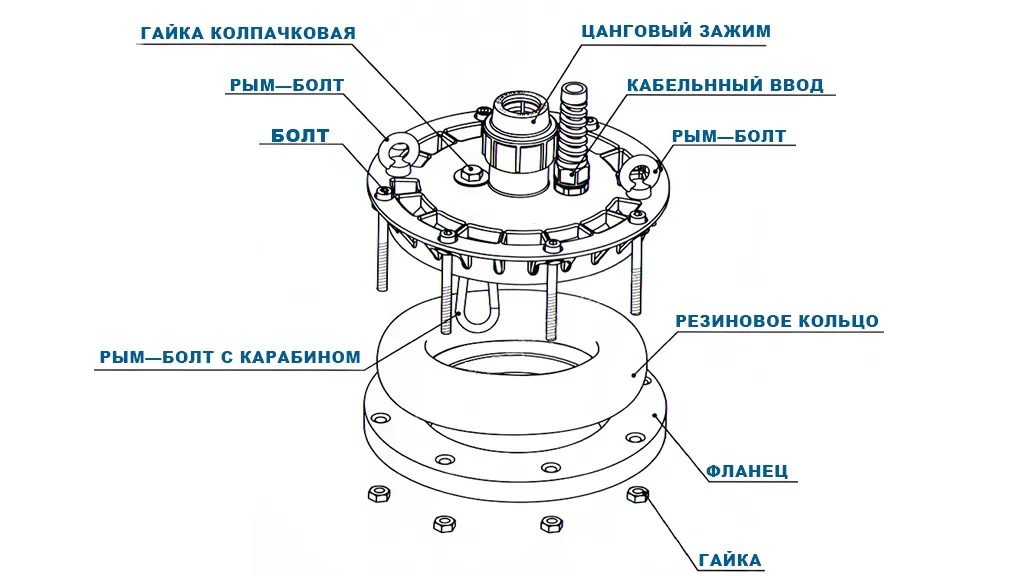 ГАЙКА КОЛПАЧКОВАЯ
ЦАНГОВЫЙ ЗАЖИМ
РЫМ—БОЛТ
КАБЕЛЬННЫЙ ВВОД
БОЛТ
РЫМ—БОЛТ
РЕЗИНОВОЕ КОЛЬЦО
РЫМ—БОЛТ С КАРАБИНОМ
ФЛАНЕЦ
ГАЙКА