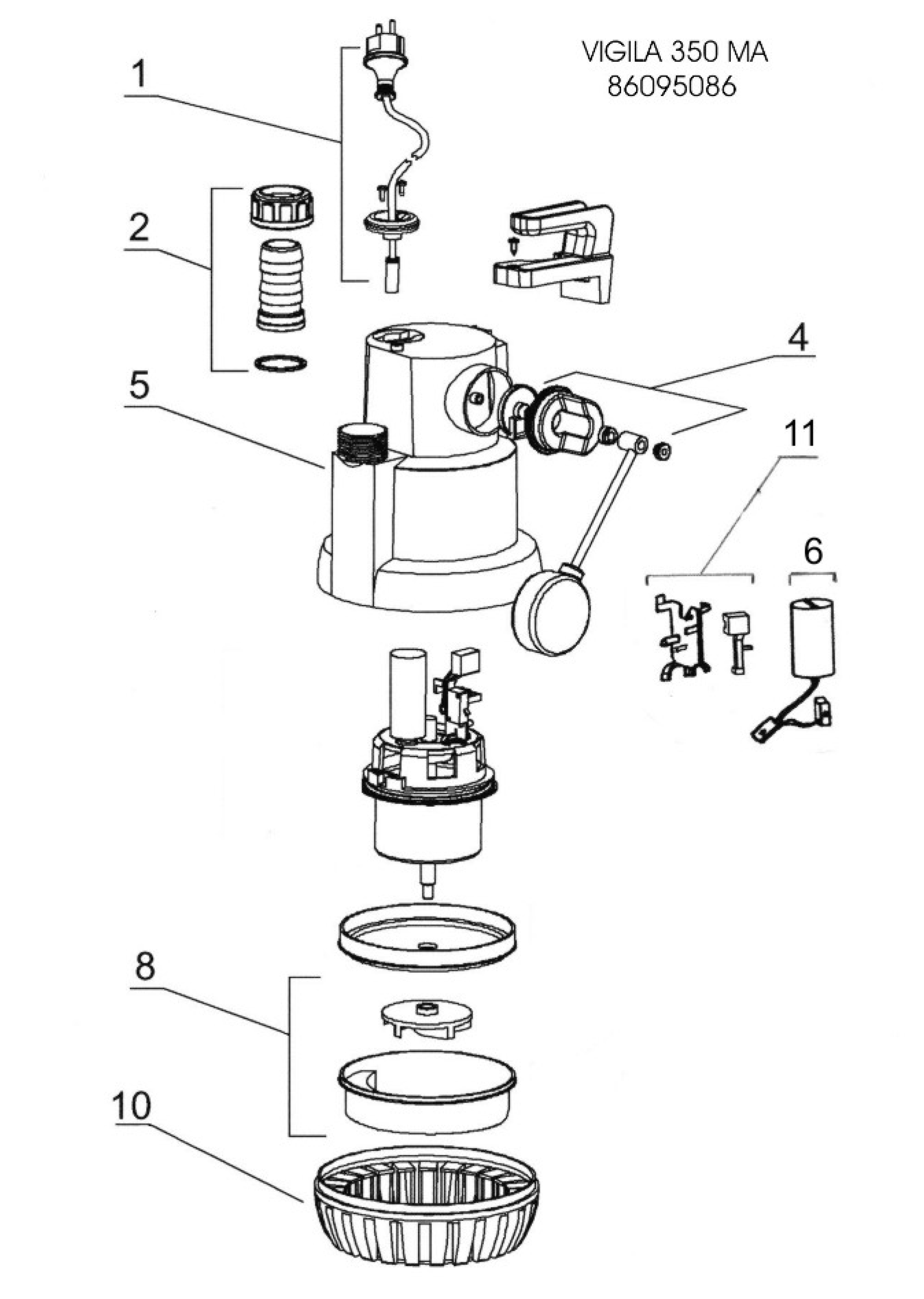 VIGILA 350 MA
86095086

1

2

4

5

11

6

8

10