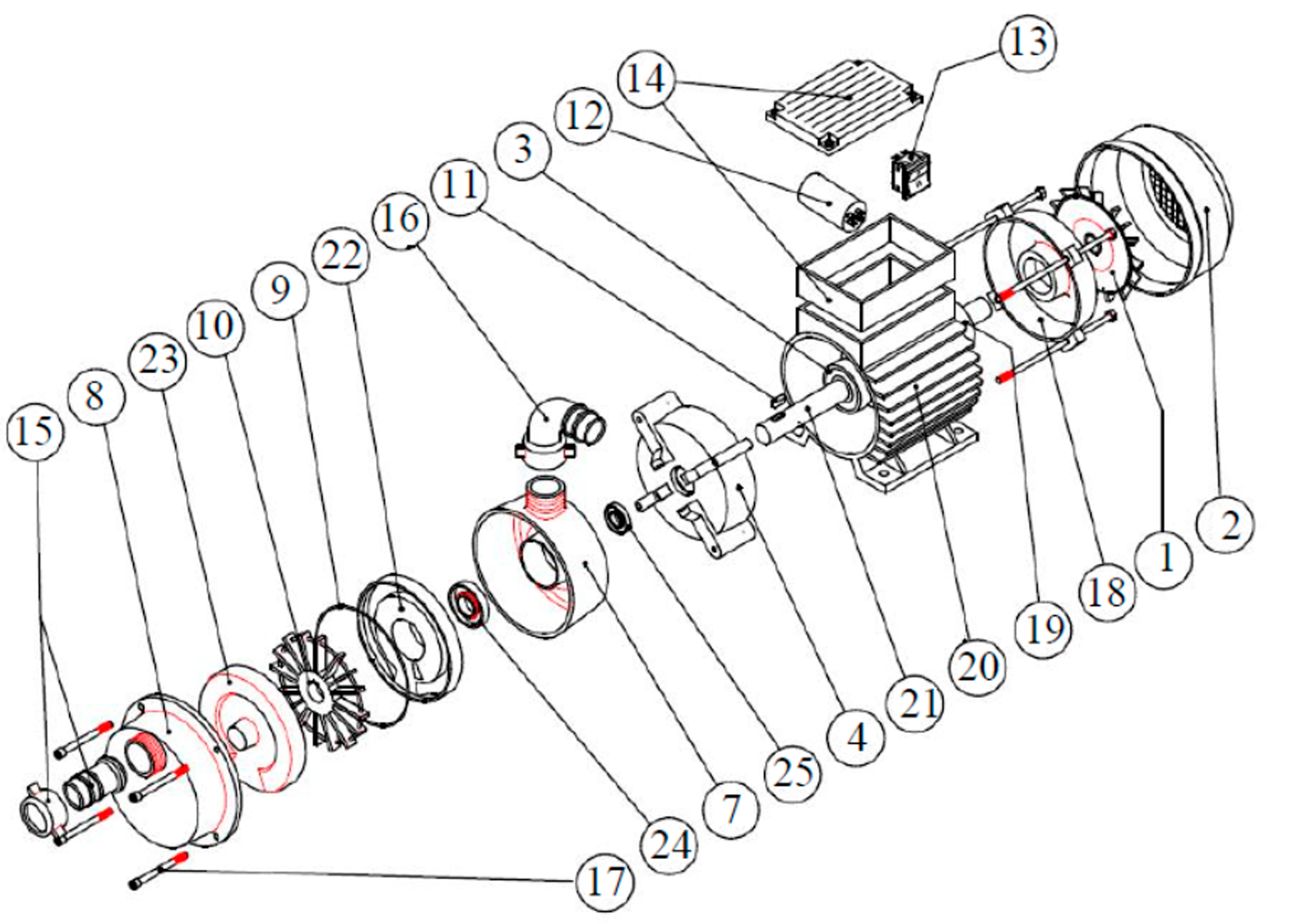 13
14
12
3
11
16
22
9
10
23
8
15
2
1
18
19
20
21
4
25
7
24
17